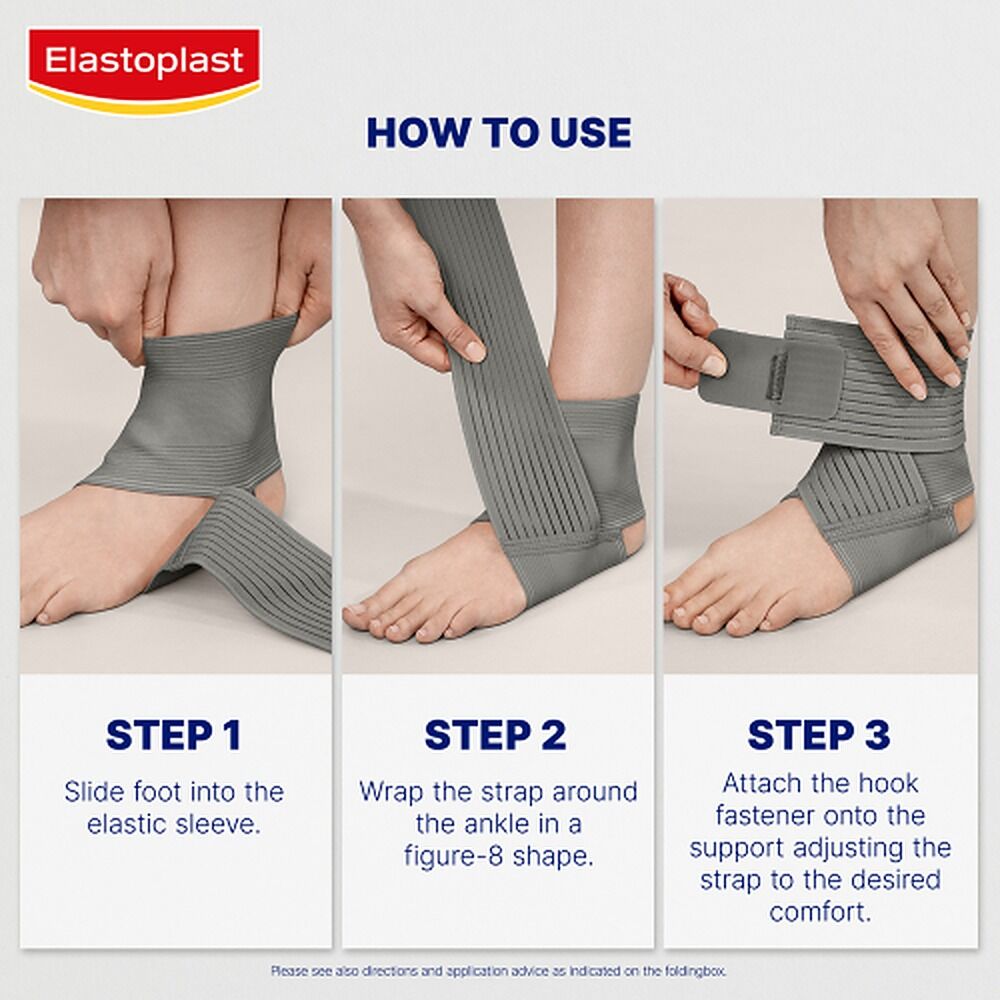 Elastoplast

HOW TO USE

STEP 1

Slide foot into the elastic sleeve.

STEP 2

Wrap the strap around the ankle in a figure-8 shape.

STEP 3

Attach the hook fastener onto the support adjusting the strap to the desired comfort.

Please see also directions and application advice as indicated on the foldingbox.