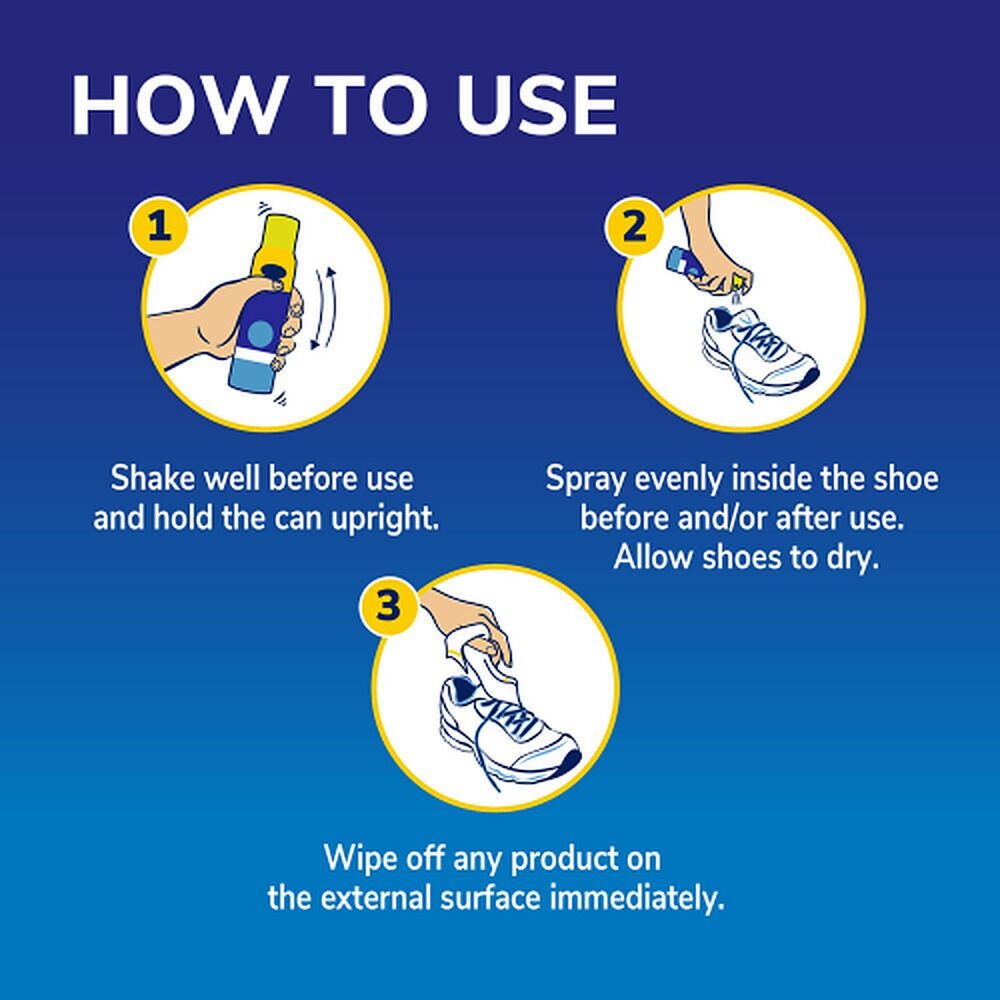 HOW TO USE

1

Shake well before use and hold the can upright.

2

Spray evenly inside the shoe before and/or after use. Allow shoes to dry.

3

Wipe off any product on the external surface immediately.